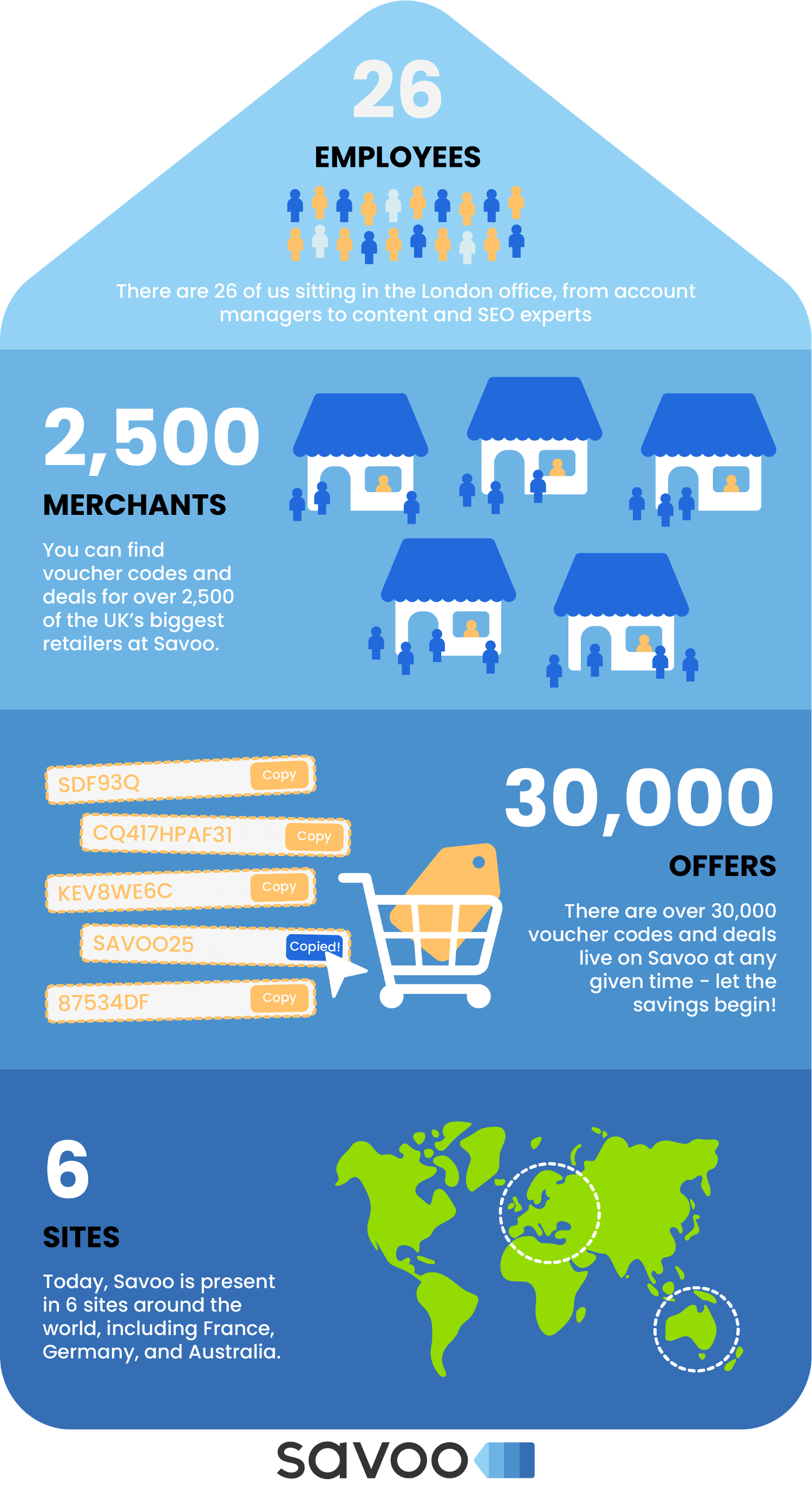 26

EMPLOYEES

There are 26 of us sitting in the London office, from account managers to content and SEO experts

2,500

MERCHANTS

You can find voucher codes and deals for over 2,500 of the UK's biggest retailers at Savoo.

SDF93Q Copy

CQ417HPAF31 Copy

KEV8WE6C Copy

SAVOO25 Copied!

87534DF Copy

30,000

OFFERS

There are over 30,000 voucher codes and deals live on Savoo at any given time - let the savings begin!

6

SITES

Today, Savoo is present in 6 sites around the world, including France, Germany, and Australia.

savoo